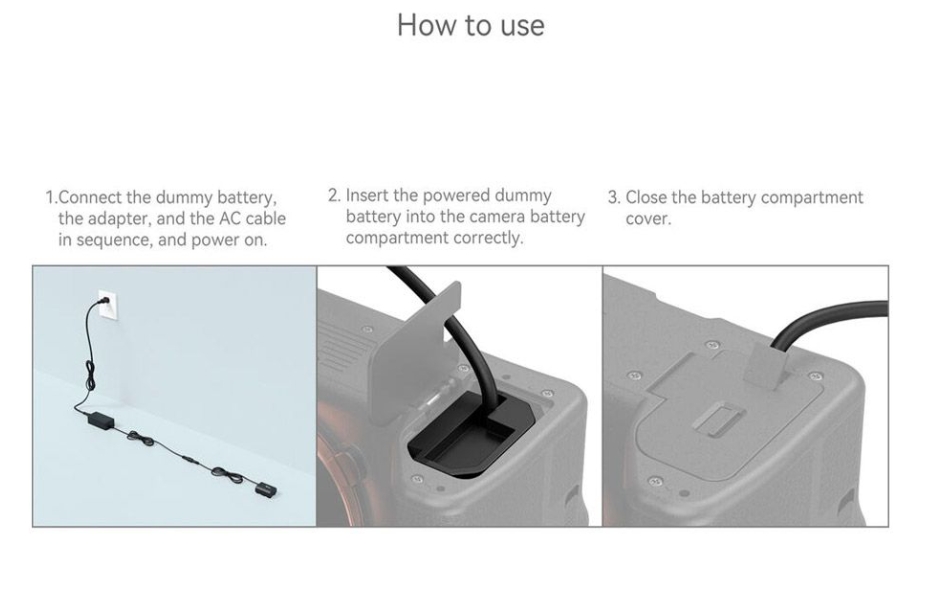 How to use

1.Connect the dummy battery, the adapter, and the AC cable in sequence, and power on.

2. Insert the powered dummy battery into the camera battery compartment correctly.

3. Close the battery compartment cover.